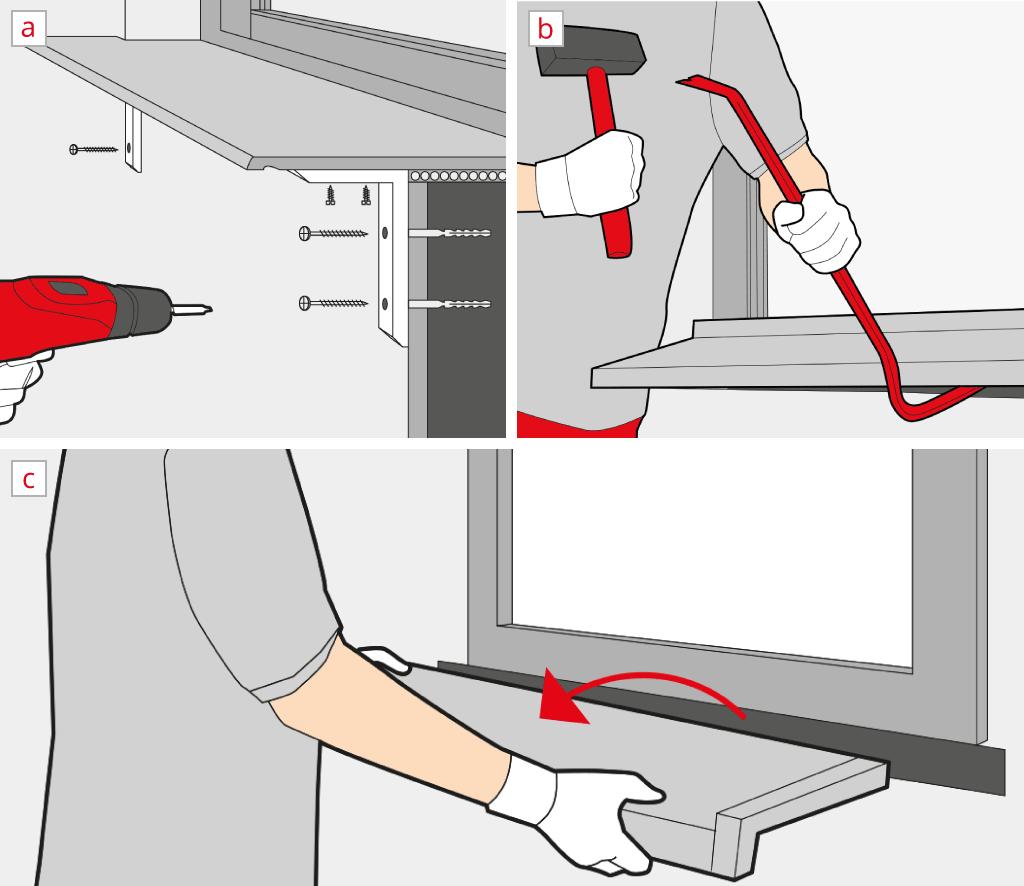 a

b

c